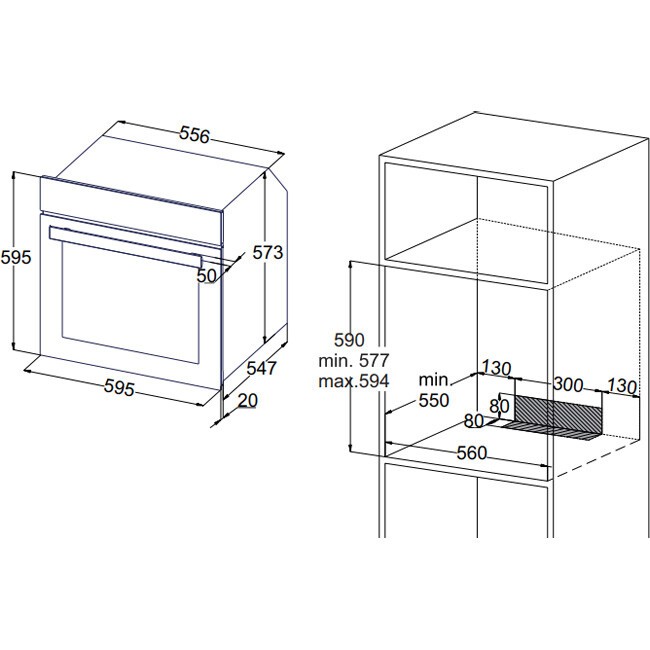 556
595
573
50
547
595
20

590
min. 577
max.594
min.
550
130
300
130
80
80
560