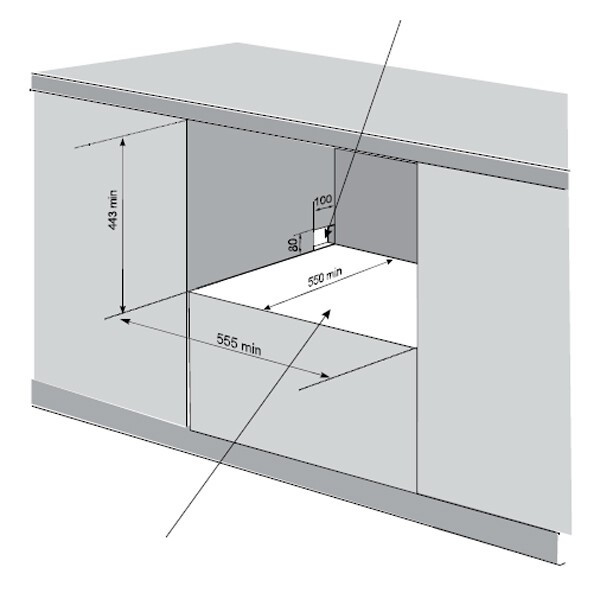 443 min

100

80

550 min

555 min