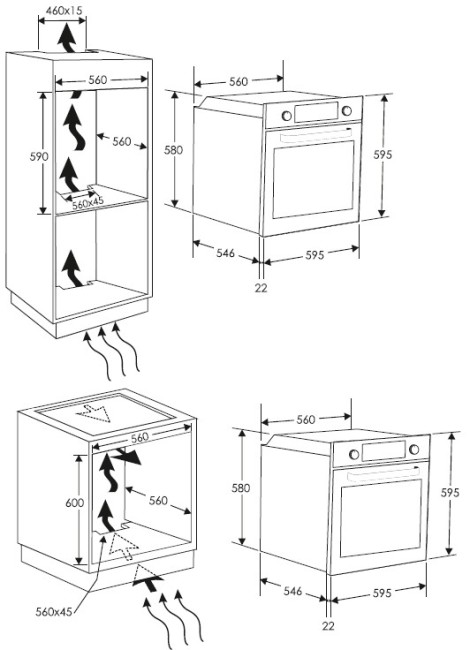 460x15

560

590

560

560x45

560

580

595

546

595

22

560

600

560

560x45

560

580

595

546

595

22