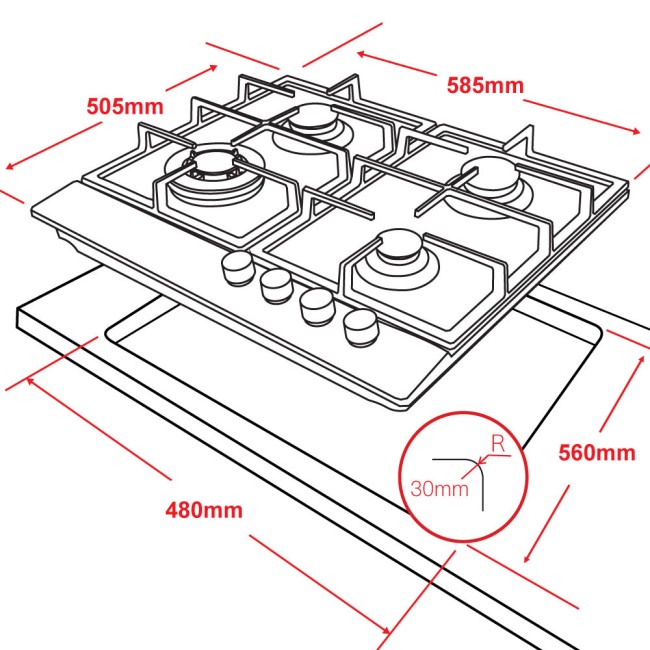 505mm
585mm
560mm
R
30mm
480mm