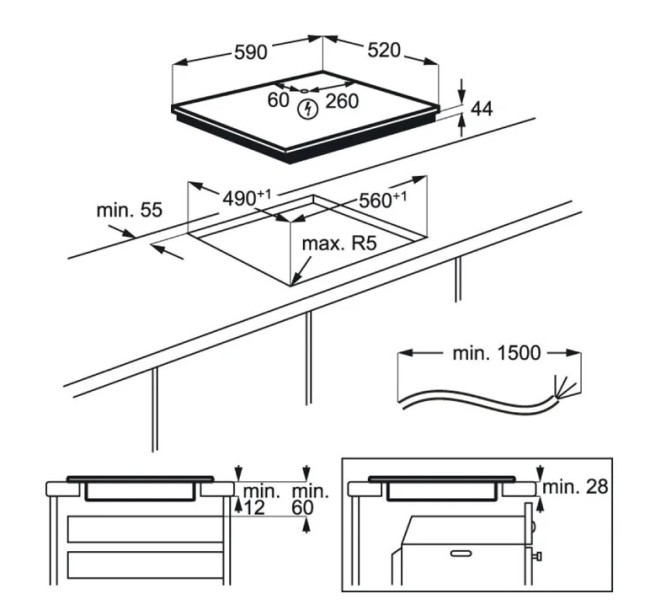 590
520
60
260
44
$490^{+1}$
$560^{+1}$
min. 55
max. R5
min. 1500
min.
12
min.
60
min. 28