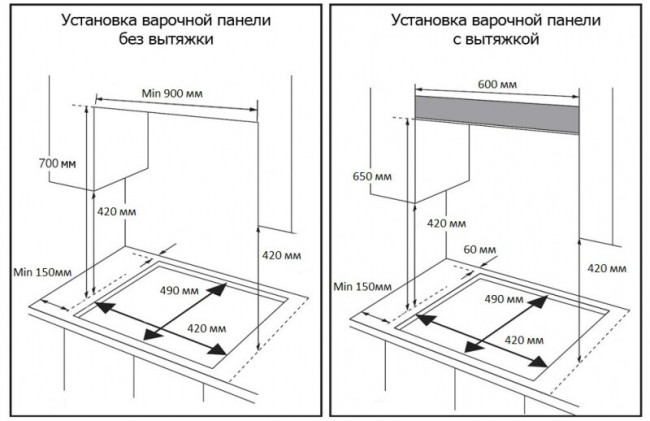 Установка варочной панели без вытяжки

Min 900 мм
700 мм
420 мм
420 мм
Min 150мм
490 мм
420 мм

Установка варочной панели с вытяжкой

600 мм
650 мм
420 мм
60 мм
420 мм
Min 150мм
490 мм
420 мм