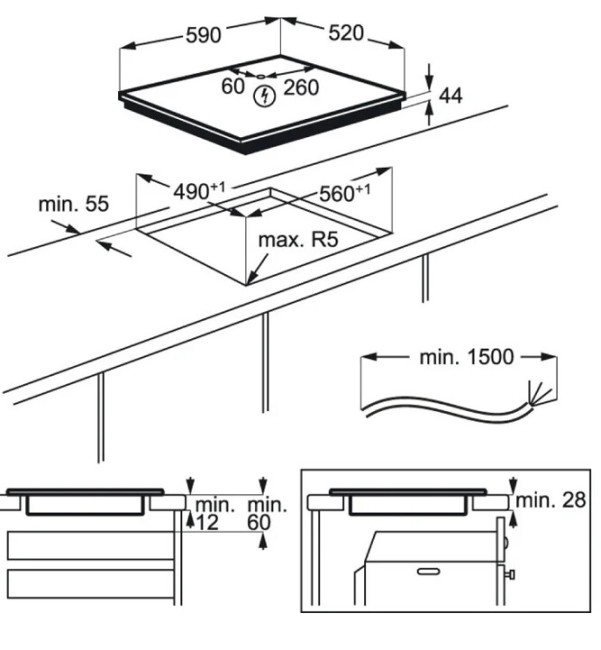 590
520
60
260
44
min. 55
$490^{+1}$
$560^{+1}$
max. R5
min. 1500
min. 12
min. 60
min. 28