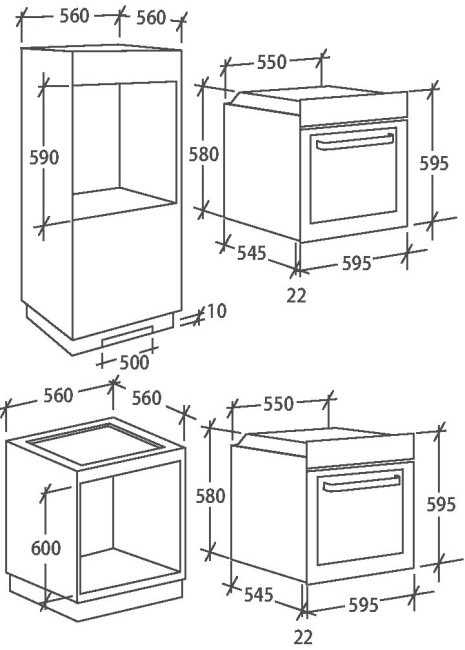 560 560

590

10

500

550

580

595

545

595

22

560 560

600

550

580

595

545

595

22