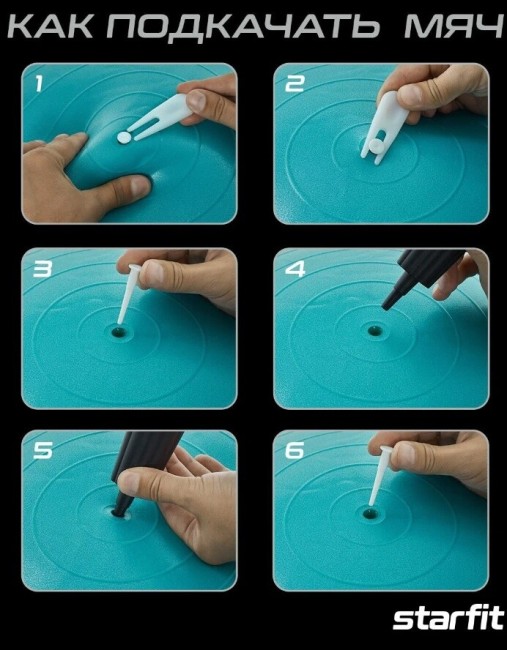 КАК ПОДКАЧАТЬ МЯЧ

1

2

3

4

5

6

starfit