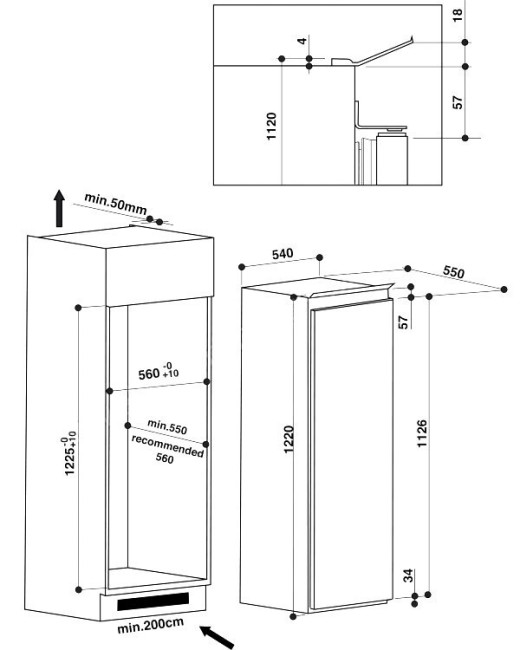 18

4

57

1120

min.50mm

540

550

57

$560^{-0}_{+10}$

min.550

recommended 560

$1225^{-0}_{+10}$

1220

1126

34

min.200cm