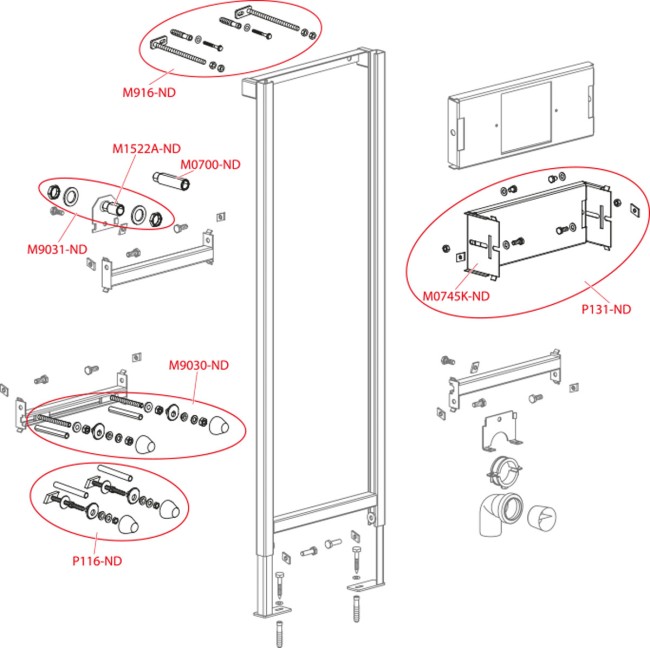 M916-ND

M1522A-ND

M0700-ND

M9031-ND

M0745K-ND

P131-ND

M9030-ND

P116-ND