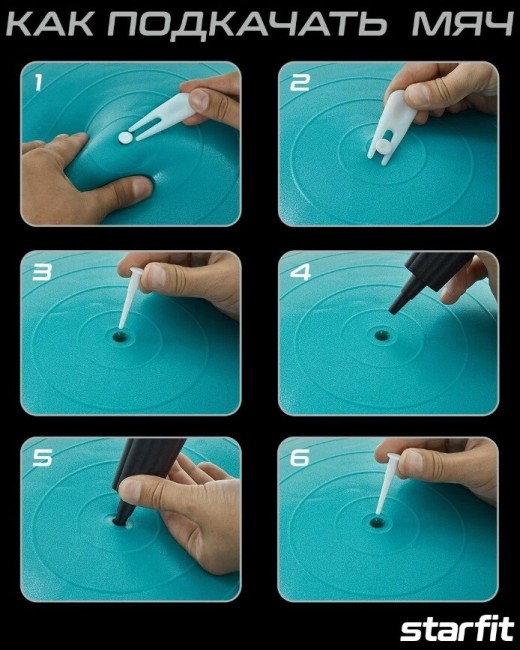 КАК ПОДКАЧАТЬ МЯЧ

1

2

3

4

5

6

starfit