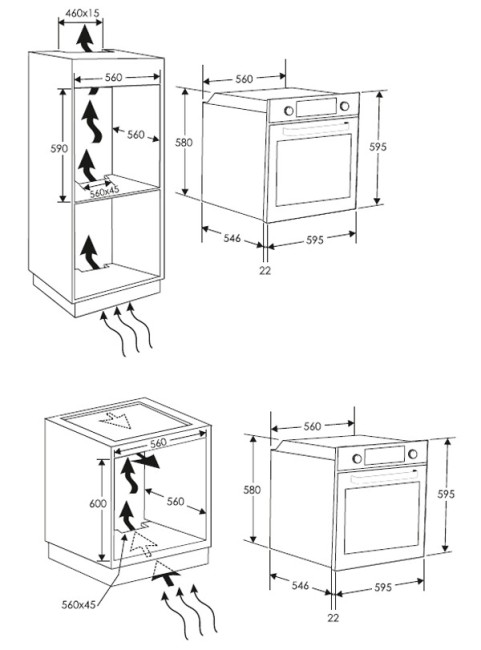 460x15
560
590
560
560x45
560
580
595
546
595
22

560
600
560
560x45
560
580
595
546
595
22