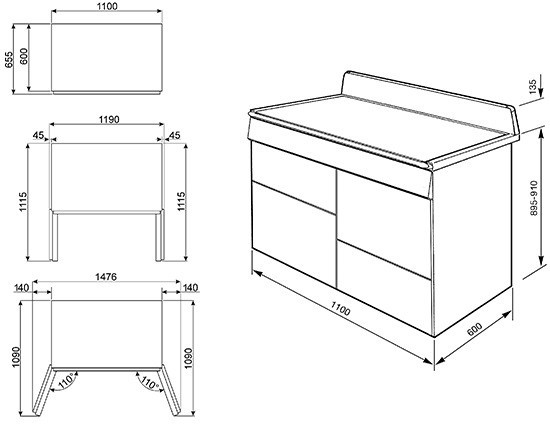 1100
655
600

1190
45
45
1115
1115

1476
140
140
1090
1090
110°
110°

135
895-910
1100
600