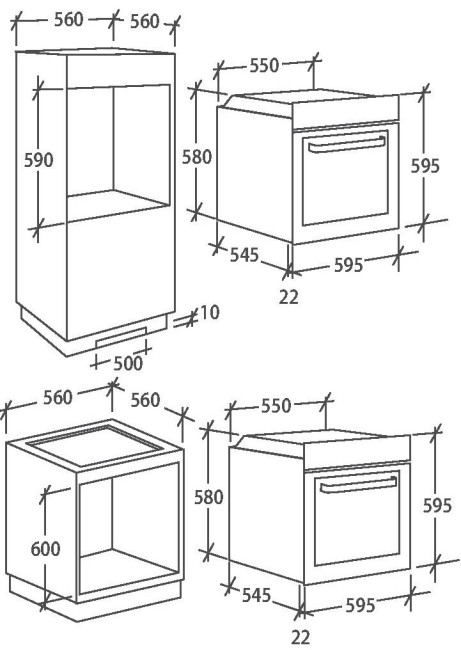 560
560
590
10
500
550
580
595
545
595
22
560
560
600
550
580
595
545
595
22