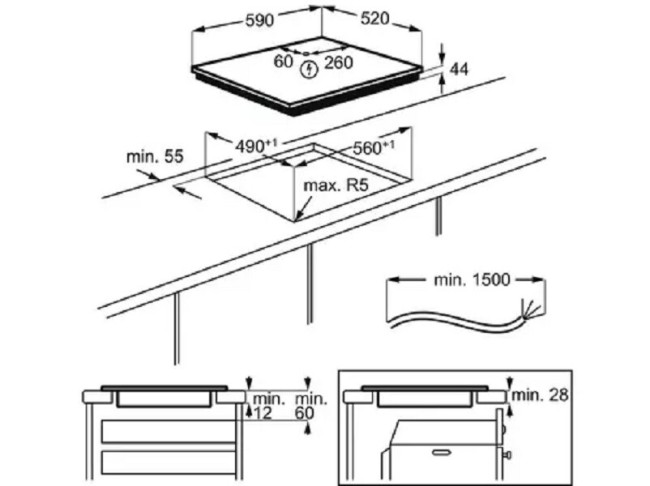 590
520
60
260
44
min. 55
$490^{+1}$
$560^{+1}$
max. R5
min. 1500
min.
12
min.
60
min. 28