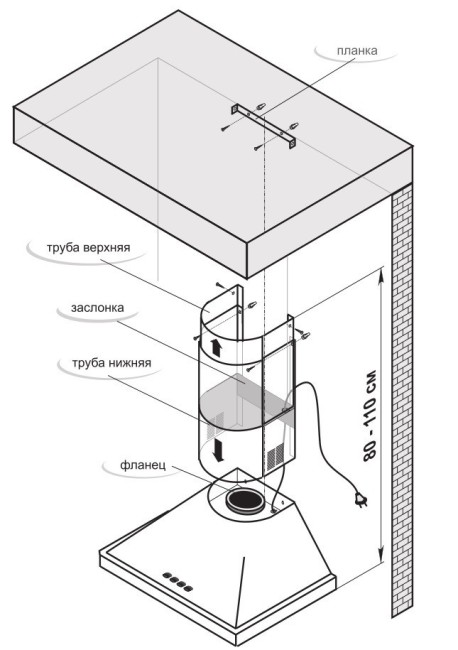 планка

труба верхняя

заслонка

труба нижняя

фланец

80 - 110 см