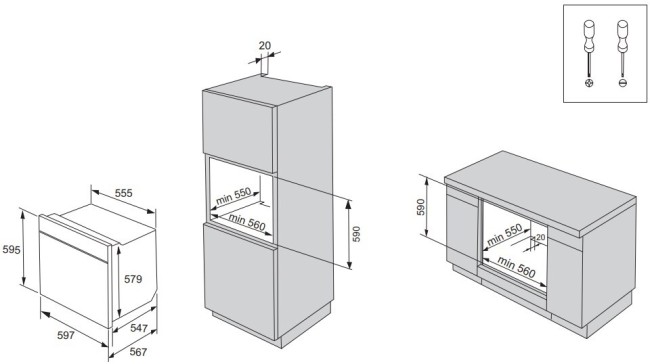 555
595
579
597
547
567
20
min 550
min 560
590
590
min 550
20
min 560