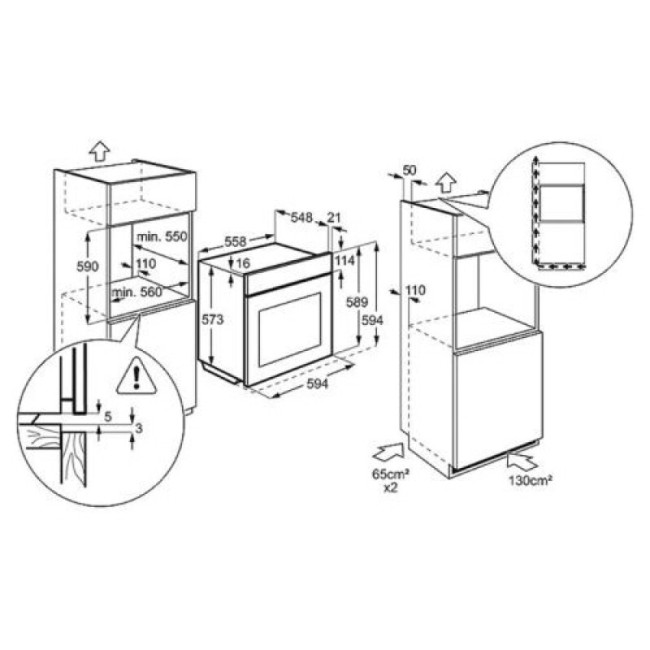 min. 550
590
110
min. 560
5
3
548
21
558
16
114
573
589
594
594
50
110
65cm²
x2
130cm²