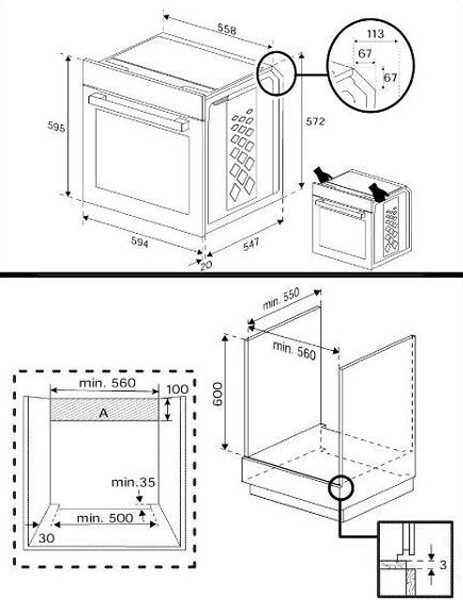 558
113
67
67
595
572
594
547
20

min. 550
min. 560
600
min. 560
100
A
min.35
min. 500
30
3