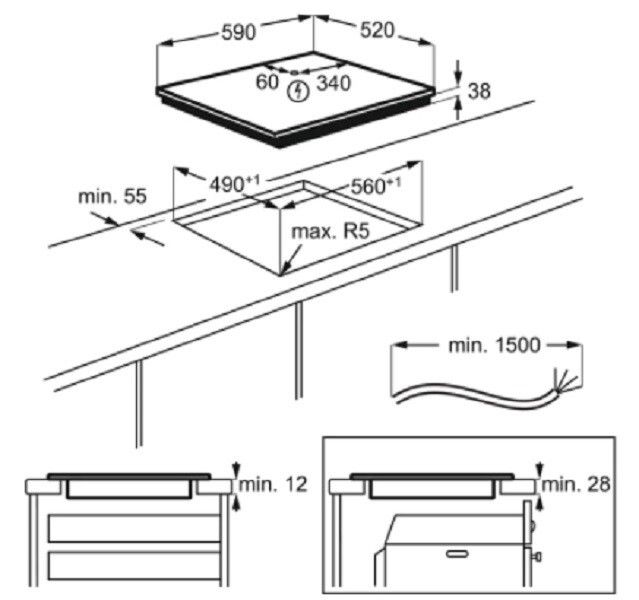 590
520
60
340
38
$490^{+1}$
$560^{+1}$
min. 55
max. R5
min. 1500
min. 12
min. 28