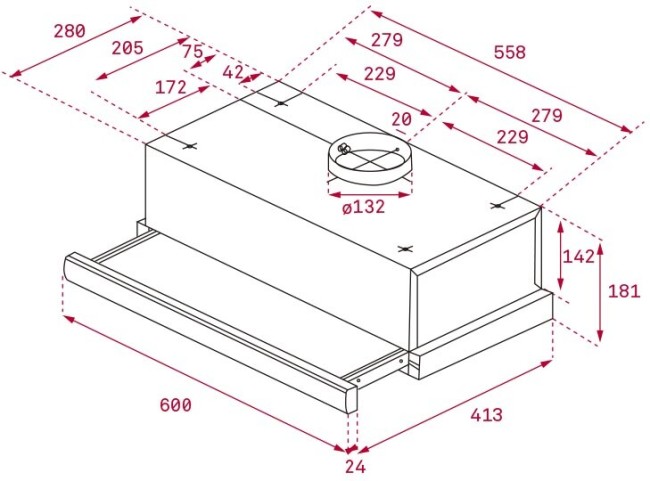 280
205
75
42
172
279
558
229
20
279
229
ø132
142
181
600
413
24