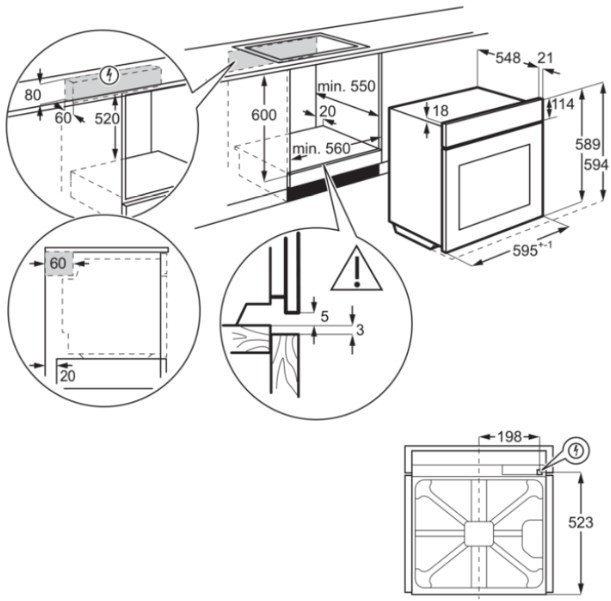 80
60
520
600
min. 550
20
min. 560
548
21
18
114
589
594
$595^{+-1}$
60
20
5
3
198
523