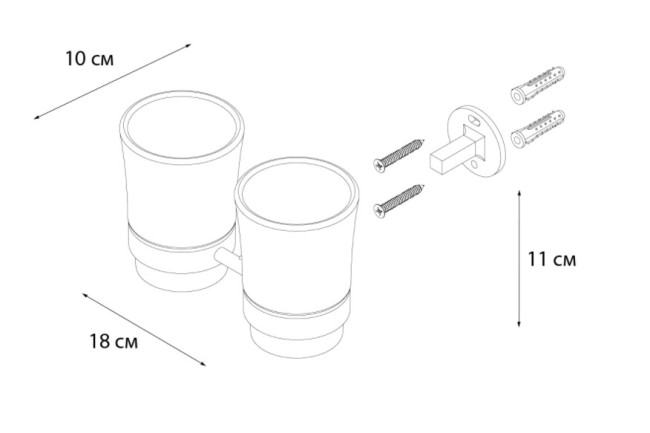 10 см

11 см

18 см