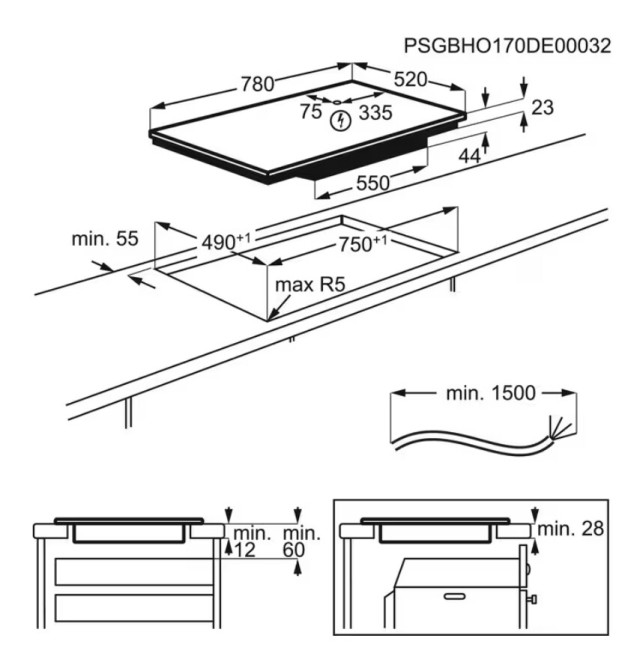 PSGBHO170DE00032

780
520
75
335
23
44
550

min. 55
$490^{+1}$
$750^{+1}$
max R5

min. 1500

min.
12
min.
60

min. 28