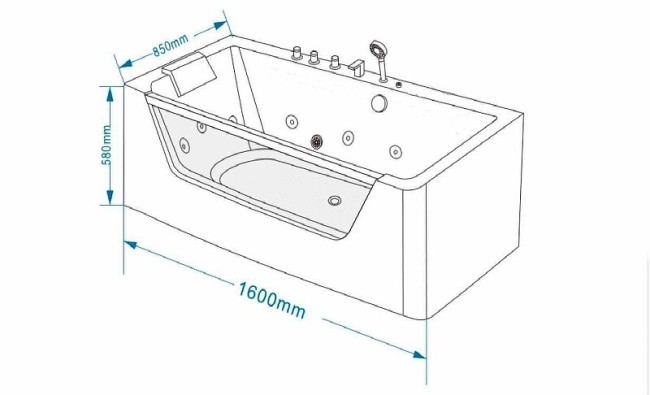 850mm
580mm
1600mm