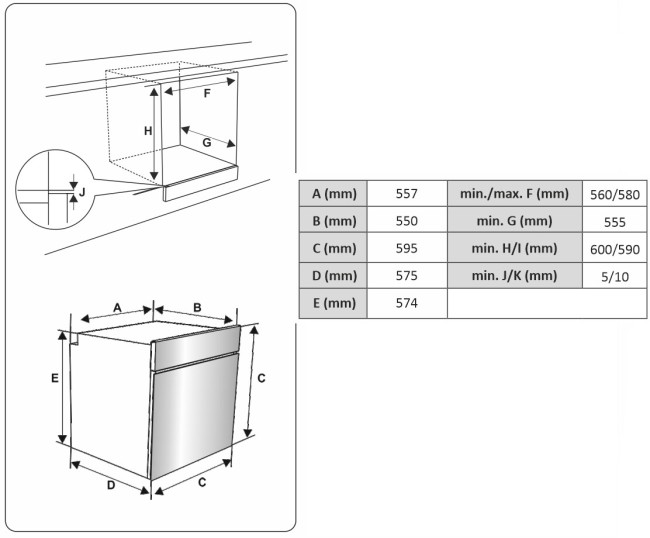 F
H
G
J
A
B
E
C
D
C

| A (mm) | 557 | min./max. F (mm) | 560/580 |
|---|---|---|---|
| B (mm) | 550 | min. G (mm) | 555 |
| C (mm) | 595 | min. H/I (mm) | 600/590 |
| D (mm) | 575 | min. J/K (mm) | 5/10 |
| E (mm) | 574 | | |