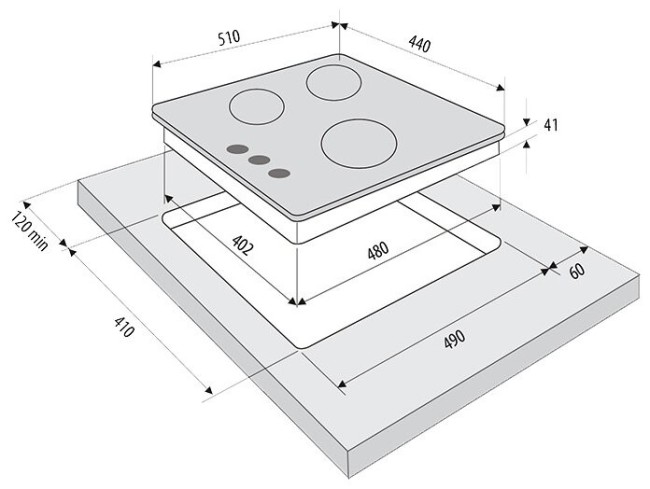 510
440
41
120 min
402
480
60
410
490