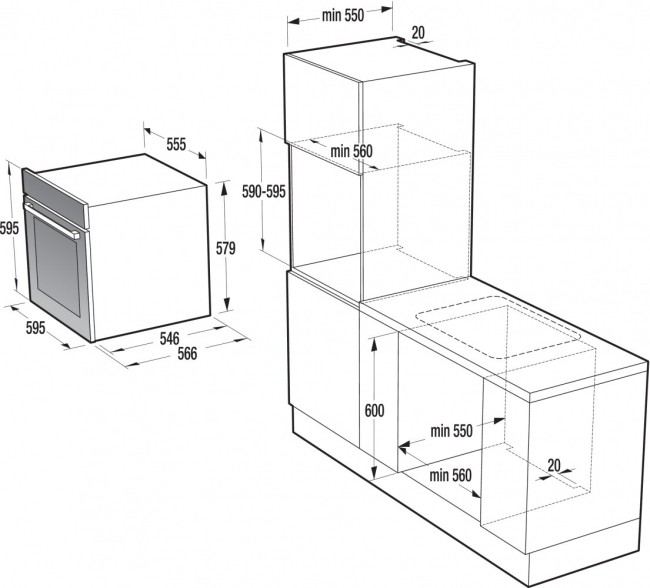 555
595
579
595
546
566
min 550
20
min 560
590-595
600
min 550
min 560
20