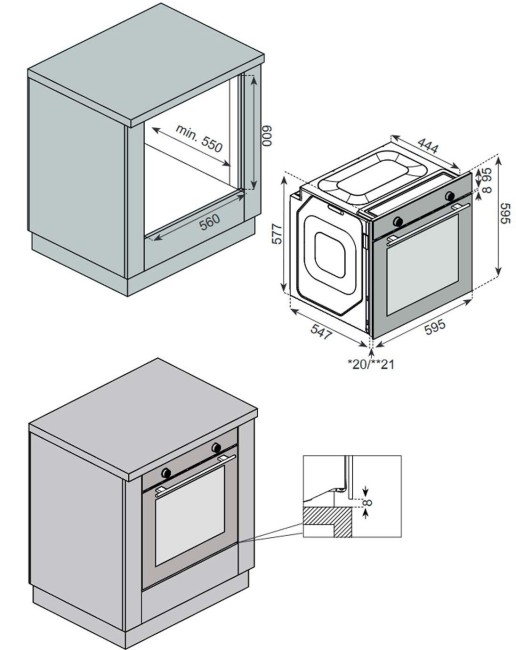 min. 550
600
560
444
95
8
595
577
547
595
*20/**21
8