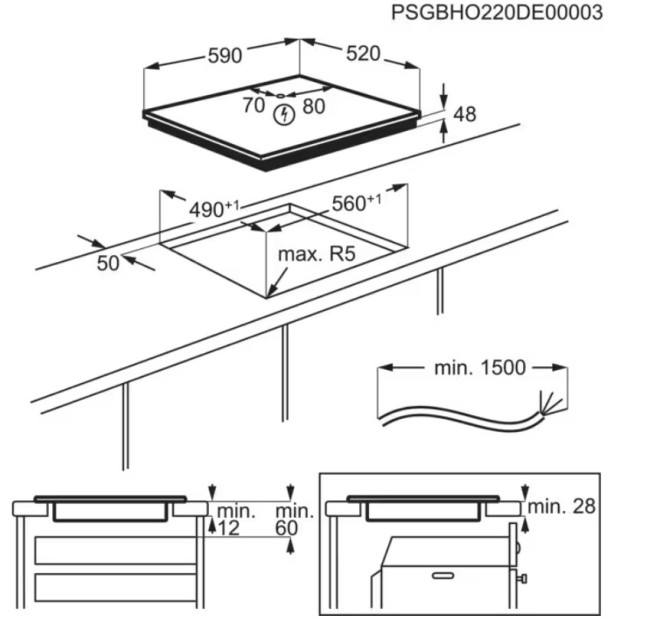 PSGBHO220DE00003

590
520
70
80
48
$490^{+1}$
$560^{+1}$
50
max. R5
min. 1500
min.
12
min.
60
min. 28