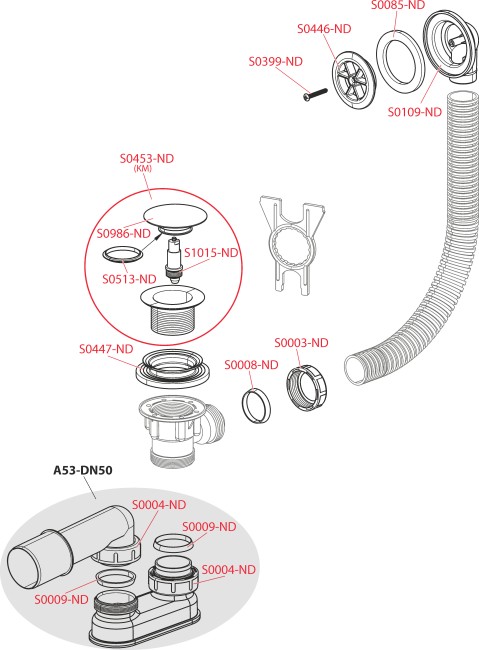 S0085-ND
S0446-ND
S0399-ND
S0109-ND
S0453-ND
(KM)
S0986-ND
S1015-ND
S0513-ND
S0447-ND
S0003-ND
S0008-ND
A53-DN50
S0004-ND
S0009-ND
S0004-ND
S0009-ND