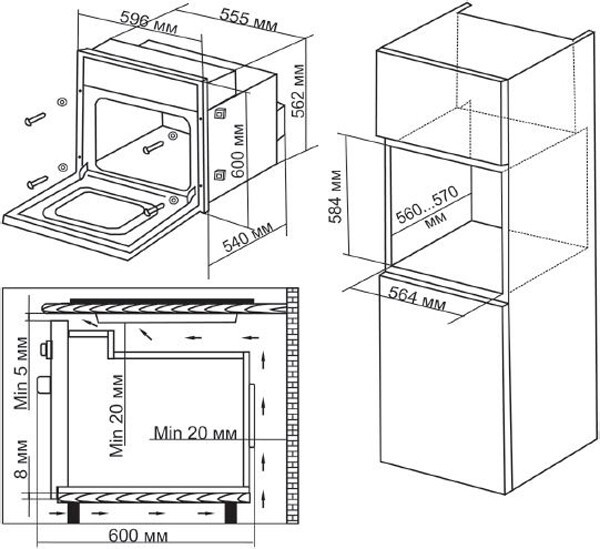 596 мм
555 мм
562 мм
600 мм
540 мм
584 мм
560...570 мм
564 мм
Min 5 мм
Min 20 мм
Min 20 мм
8 мм
600 мм