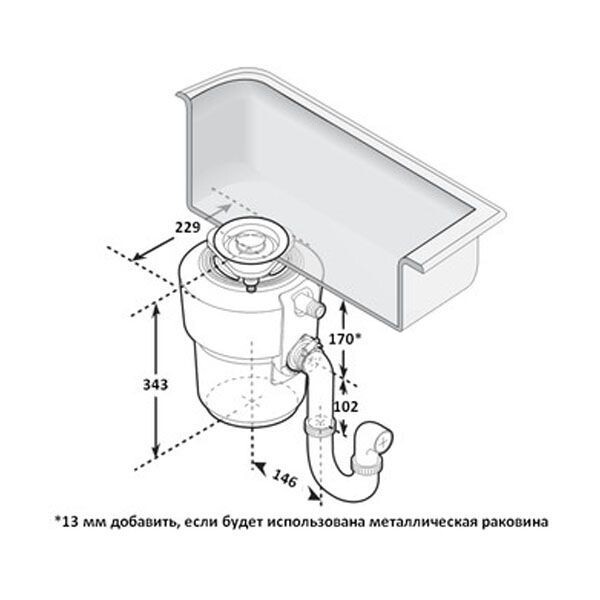 229

170*

343

102

146

*13 мм добавить, если будет использована металлическая раковина