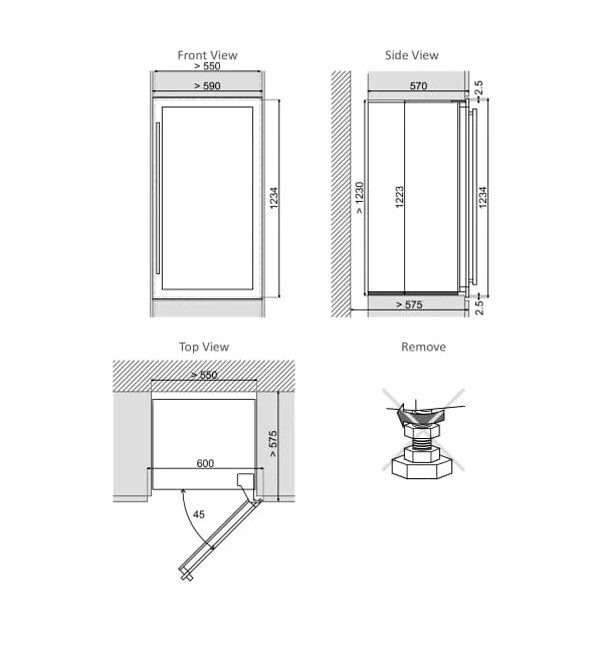 Front View
> 550
> 590
1234

Side View
570
2.5
> 1230
1223
1234
> 575
2.5

Top View
> 550
> 575
600
45

Remove