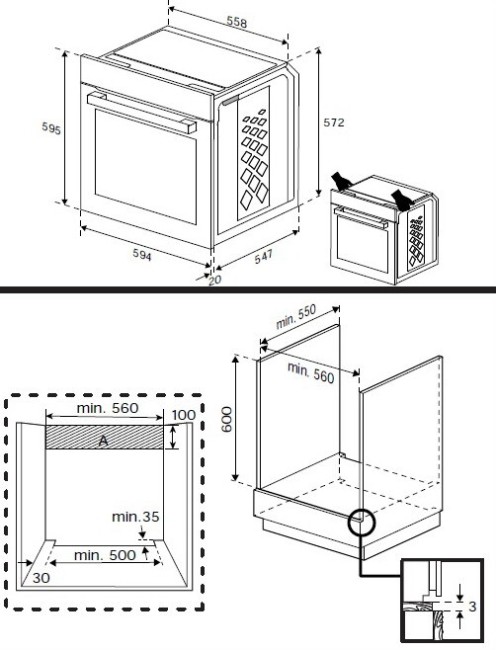 558
595
572
594
547
20
min. 550
min. 560
600
min. 560
100
A
min.35
min. 500
30
3