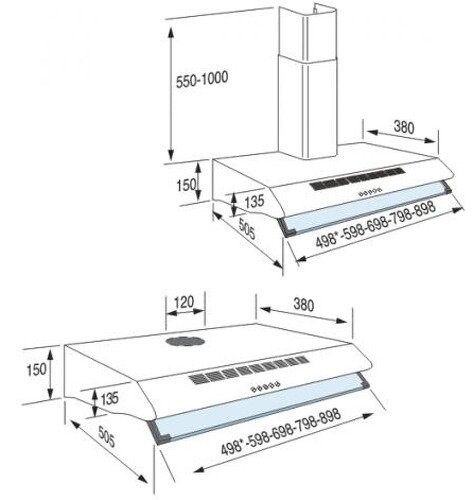 550-1000

380

150

135

505

498*-598-698-798-898

120

380

150

135

505

498*-598-698-798-898