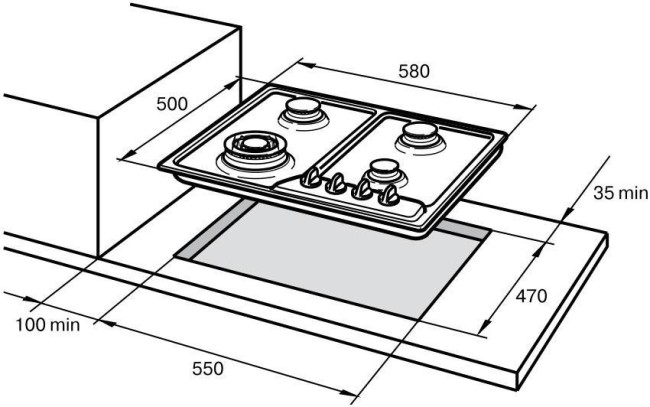 580

500

35 min

470

100 min

550