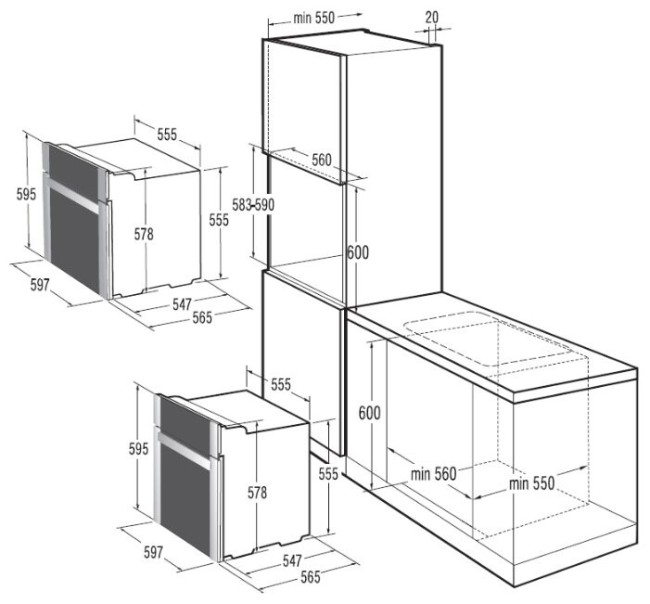 min 550
20
555
595
578
555
597
547
565
560
583-590
600
555
595
578
555
597
547
565
600
min 560
min 550