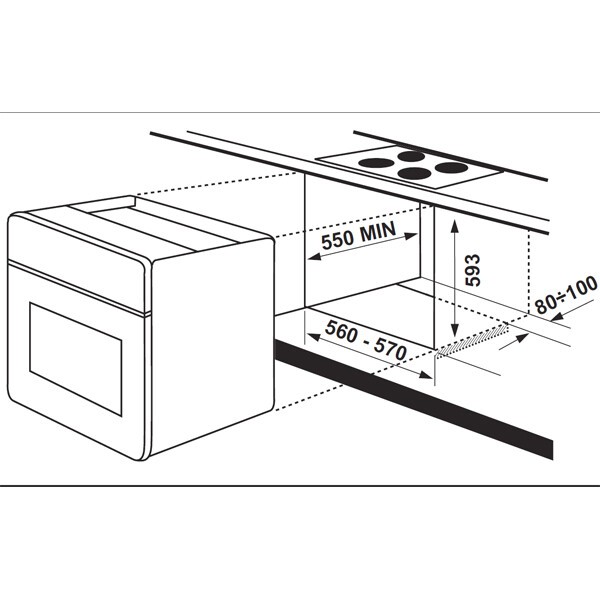 550 MIN
593
80÷100
560 - 570