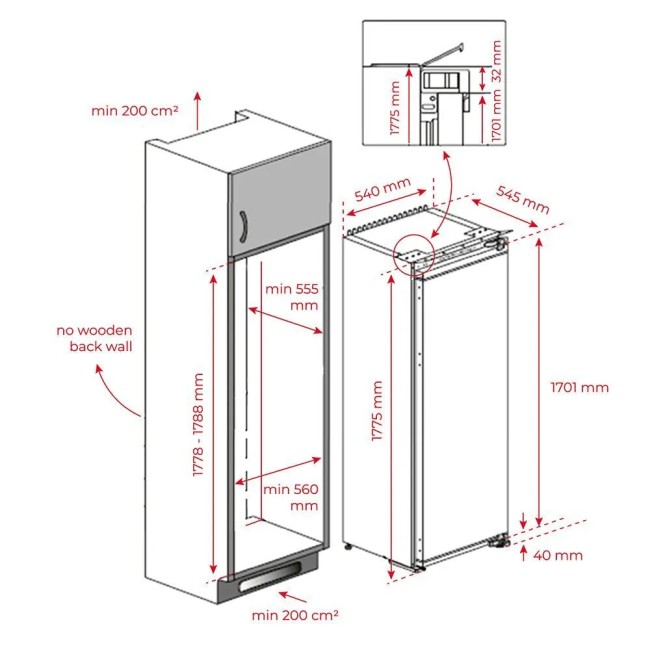 min 200 cm²

1775 mm

32 mm

1701 mm

540 mm

545 mm

min 555 mm

no wooden back wall

1778 - 1788 mm

1775 mm

1701 mm

min 560 mm

40 mm

min 200 cm²