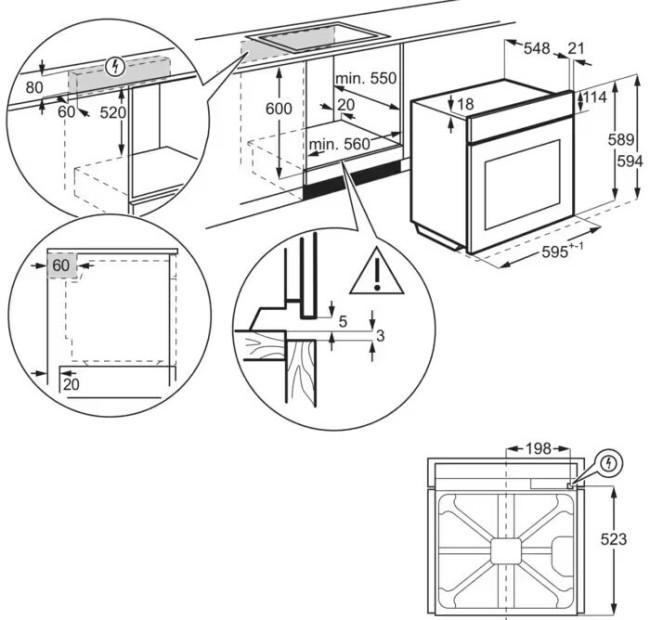 80
60
520
600
min. 550
20
min. 560
548
21
18
114
589
594
$595^{+-1}$
60
20
5
3
198
523