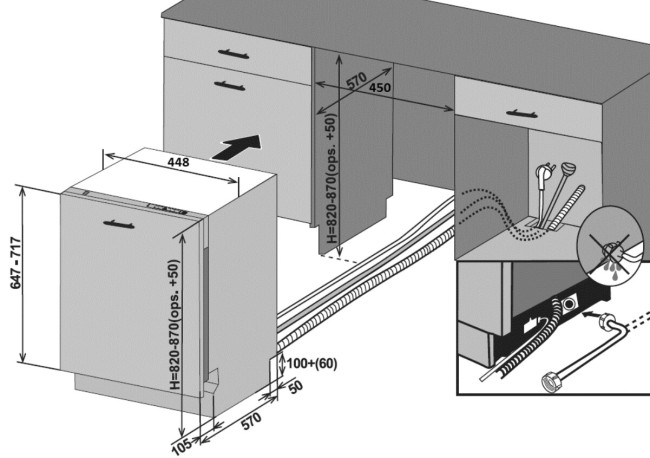 570
450
H=820-870(ops. +50)
448
647 - 717
H=820-870(ops. +50)
100+(60)
50
570
105