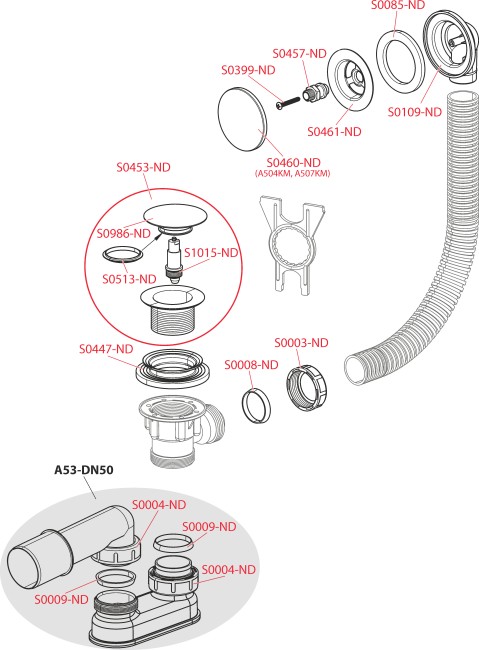 S0085-ND
S0457-ND
S0399-ND
S0109-ND
S0461-ND
S0460-ND
(A504KM, A507KM)
S0453-ND
S0986-ND
S1015-ND
S0513-ND
S0447-ND
S0003-ND
S0008-ND
A53-DN50
S0004-ND
S0009-ND
S0004-ND
S0009-ND