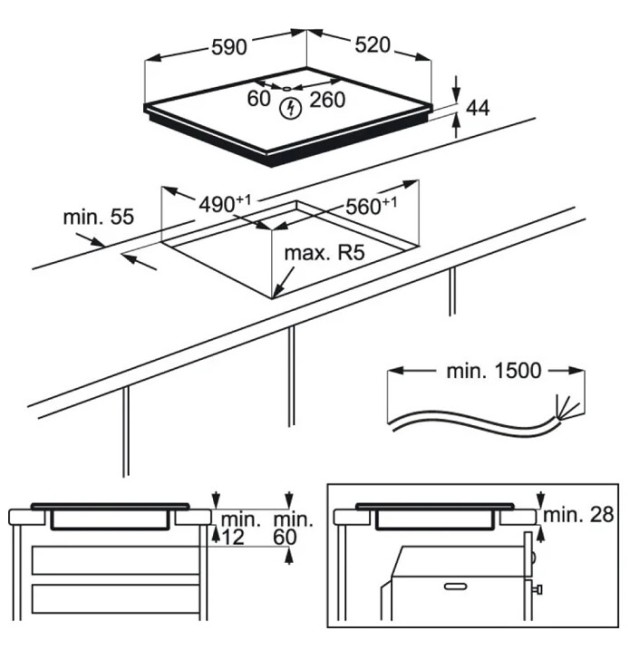 590
520
60
260
44
min. 55
$490^{+1}$
$560^{+1}$
max. R5
min. 1500
min. 12
min. 60
min. 28