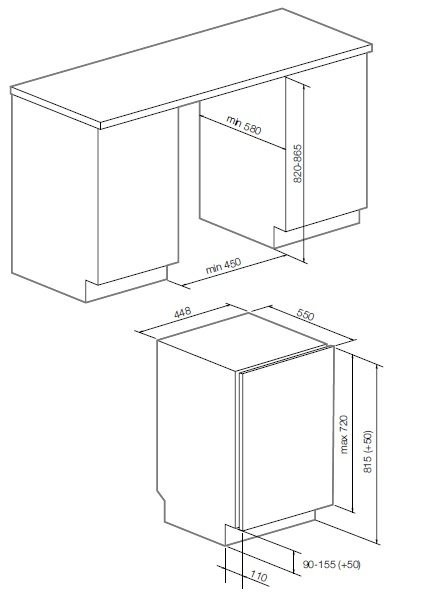 min 580

820-865

min 450

448

550

max 720

815 (+50)

90-155 (+50)

110