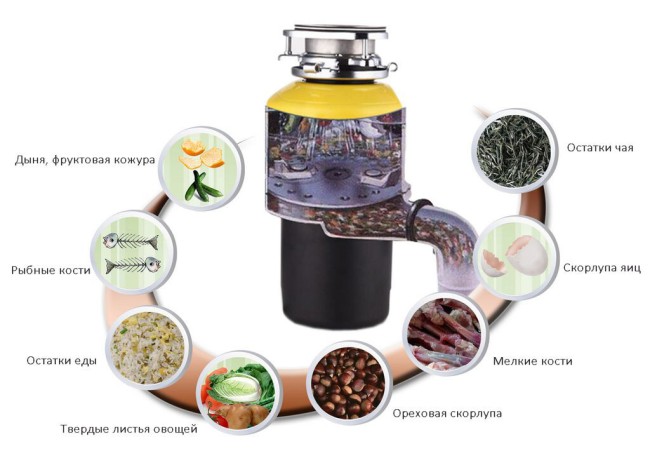 Дыня, фруктовая кожура

Рыбные кости

Остатки еды

Твердые листья овощей

Ореховая скорлупа

Мелкие кости

Скорлупа яиц

Остатки чая