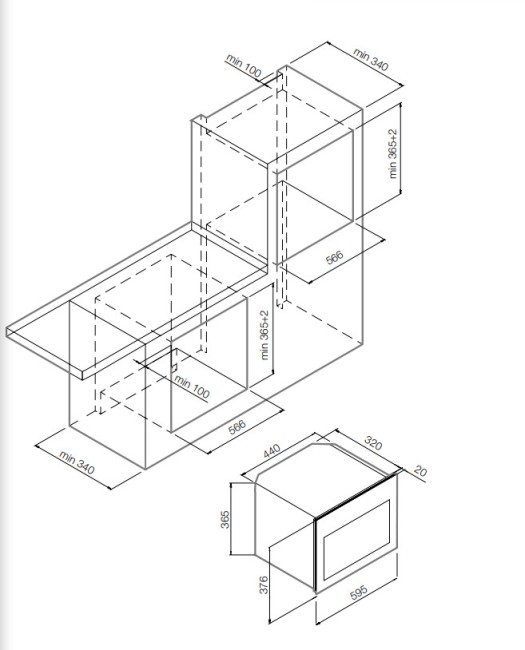 min 100
min 340
min 365+2
566
min 365+2
min 100
566
min 340
440
320
20
365
376
595