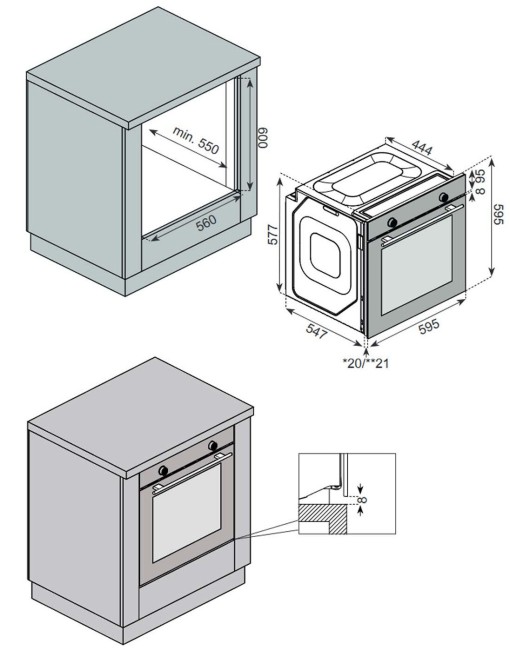 min. 550
600
560
444
95
8
595
577
547
595
*20/**21
8