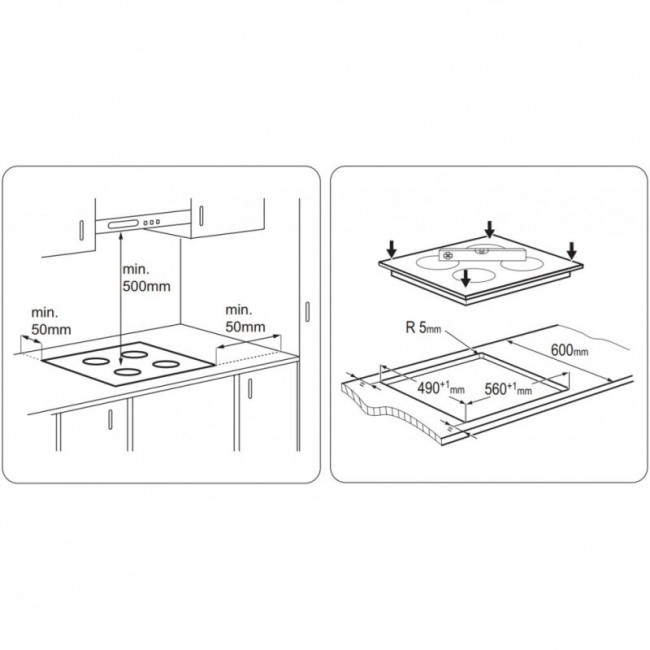 min.
500mm

min.
50mm

min.
50mm

R 5mm

600mm

$490^{+1}$mm

$560^{+1}$mm